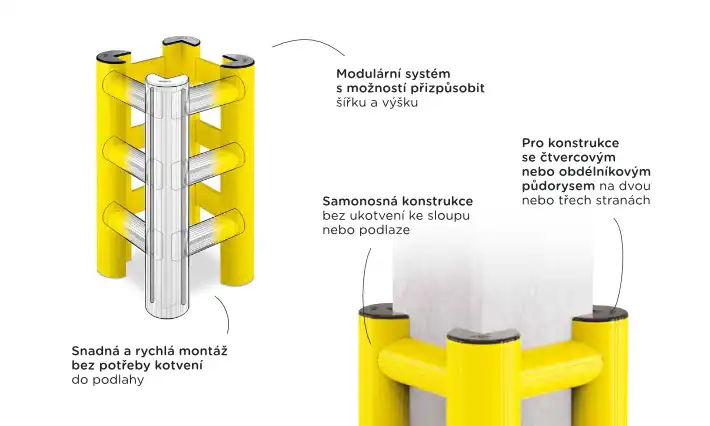 Modulární systém s možností přizpůsobit šířku a výšku

Pro konstrukce se čtvercovým nebo obdélníkovým půdorysem na dvou nebo třech stranách

Samonosná konstrukce bez ukotvení ke sloupu nebo podlaze

Snadná a rychlá montáž bez potřeby kotvení do podlahy